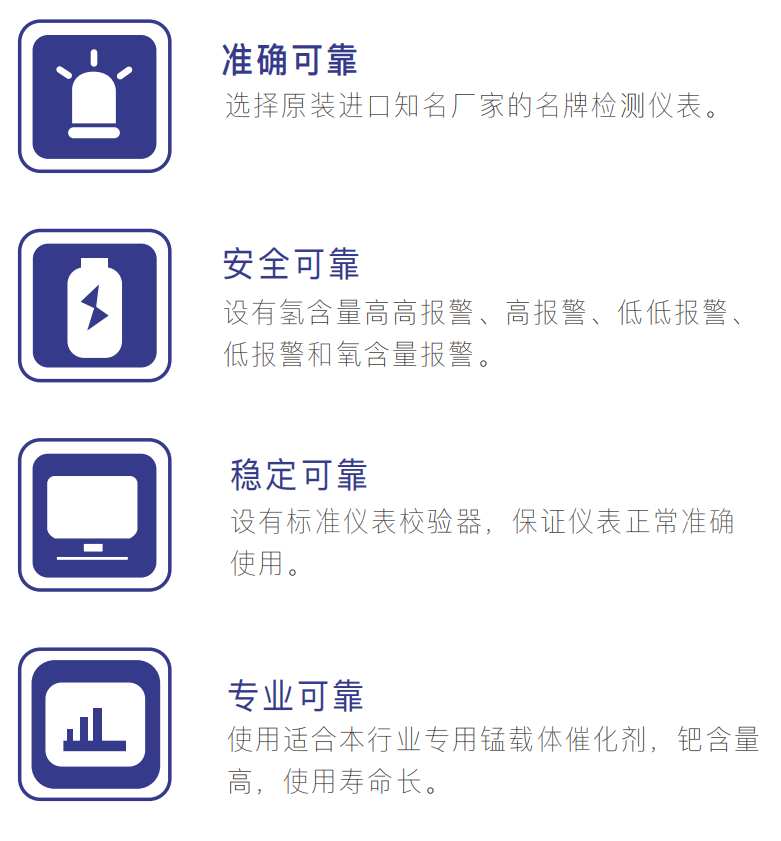 准确可靠

选择原装进口知名厂家的名牌检测仪表。

安全可靠

设有氢含量高高报警、高报警、低低报警、低报警和氧含量报警。

稳定可靠

设有标准仪表校验器，保证仪表正常准确使用。

专业可靠

使用适合本行业专用锰载体催化剂，钯含量高，使用寿命长。